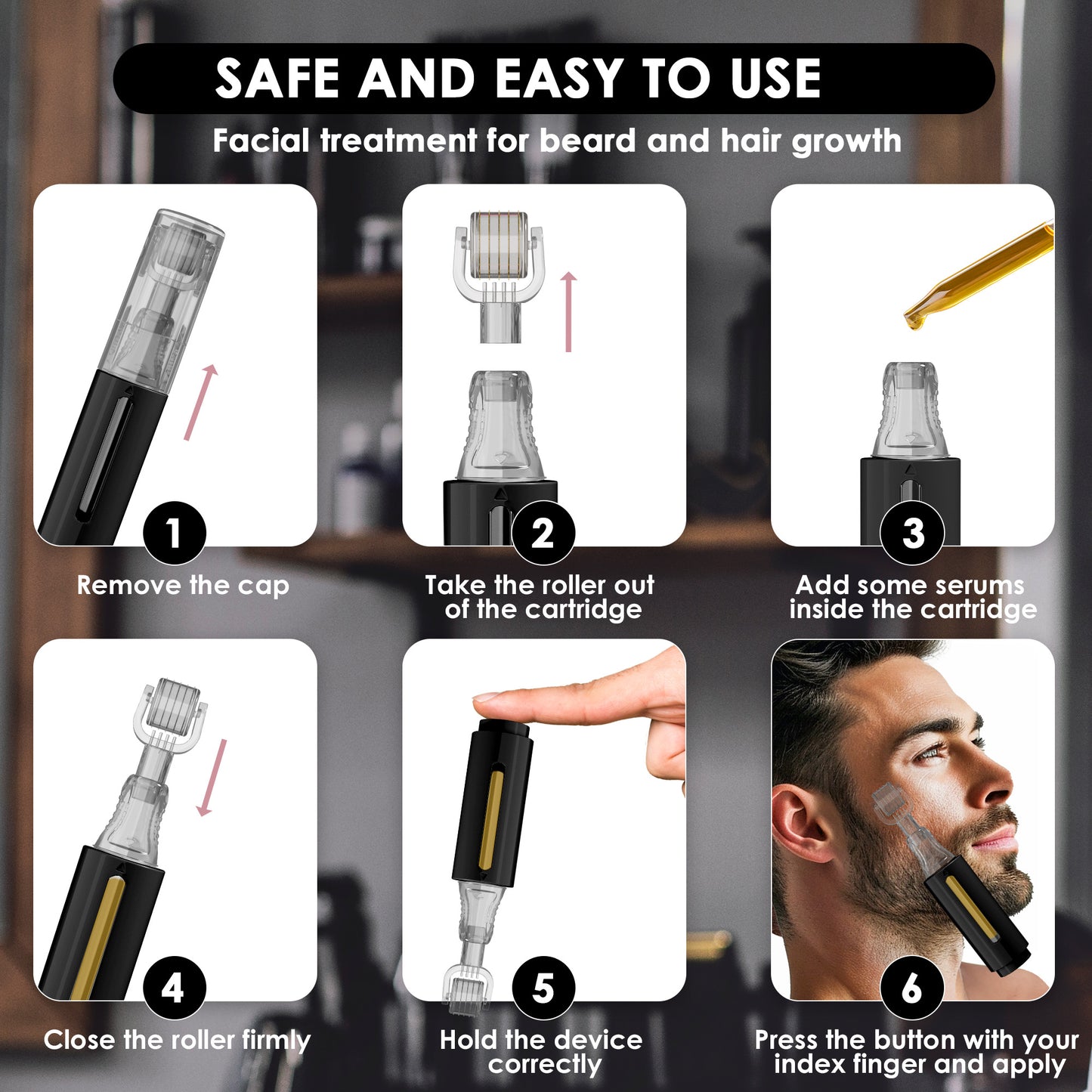 SAFE AND EASY TO USE

Facial treatment for beard and hair growth

1
Remove the cap

2
Take the roller out of the cartridge

3
Add some serums inside the cartridge

4
Close the roller firmly

5
Hold the device correctly

6
Press the button with your index finger and apply