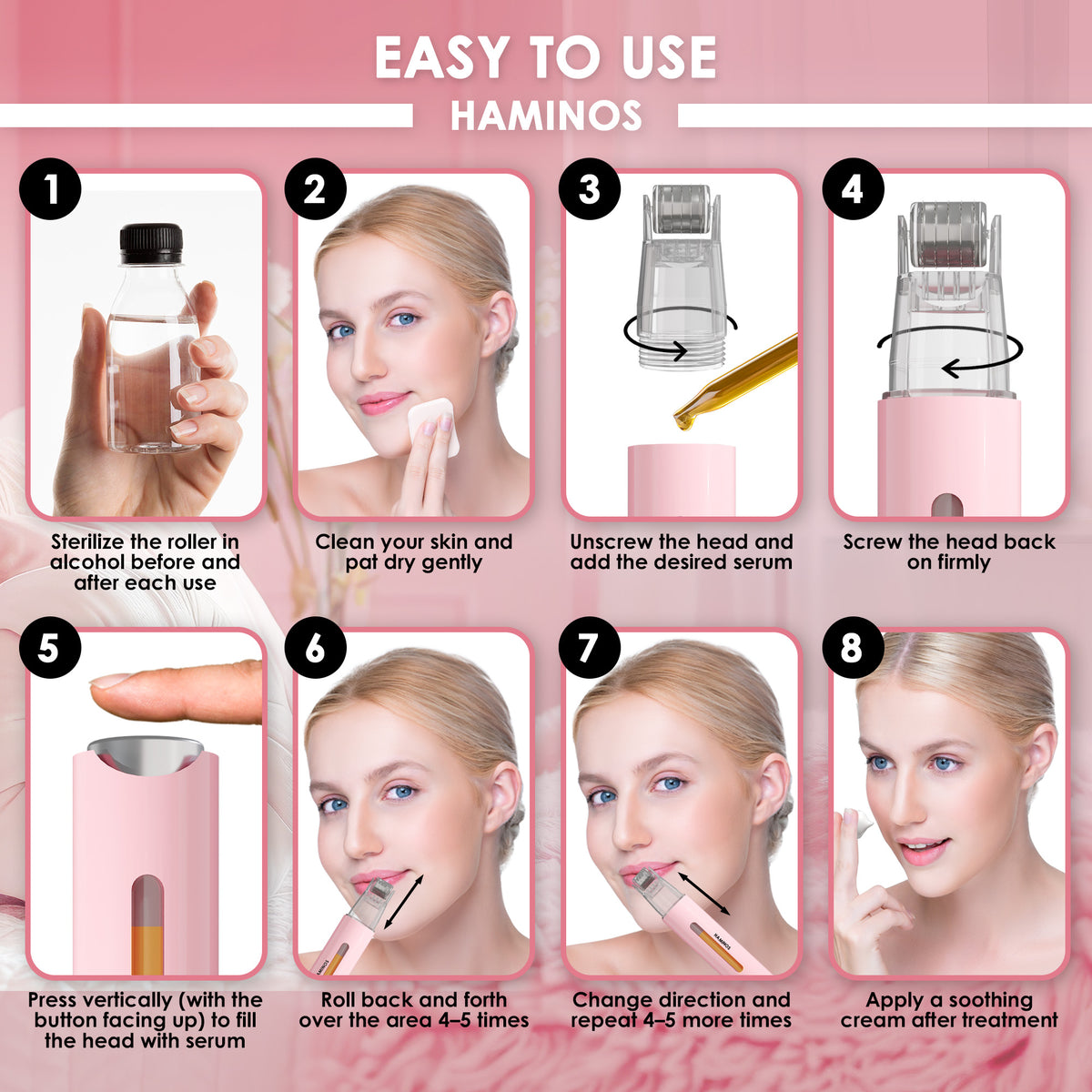 EASY TO USE
HAMINOS

1
Sterilize the roller in alcohol before and after each use

2
Clean your skin and pat dry gently

3
Unscrew the head and add the desired serum

4
Screw the head back on firmly

5
Press vertically (with the button facing up) to fill the head with serum

6
HAMINOS
Roll back and forth over the area 4–5 times

7
HAMINOS
Change direction and repeat 4–5 more times

8
Apply a soothing cream after treatment