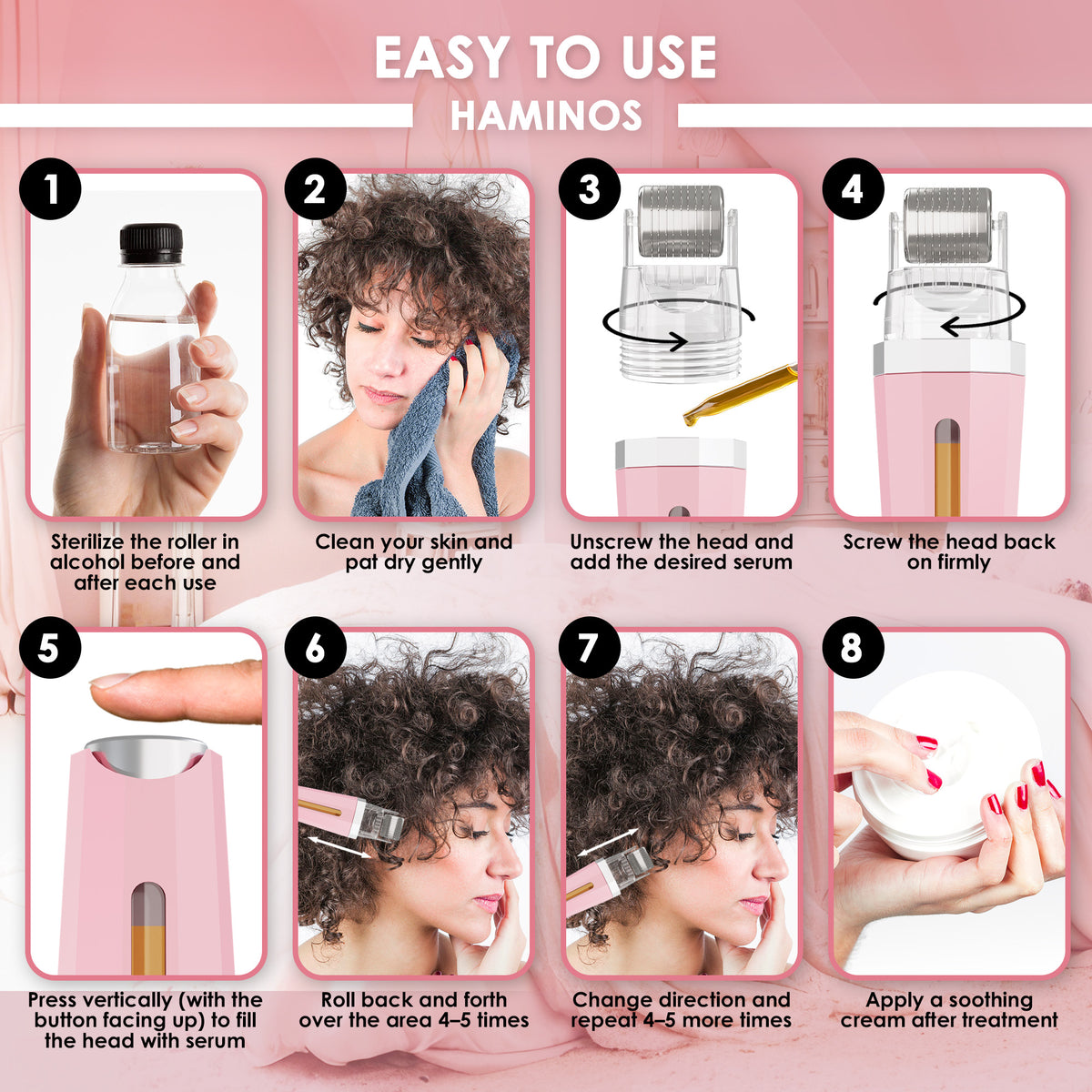 EASY TO USE
HAMINOS

1
Sterilize the roller in alcohol before and after each use

2
Clean your skin and pat dry gently

3
Unscrew the head and add the desired serum

4
Screw the head back on firmly

5
Press vertically (with the button facing up) to fill the head with serum

6
Roll back and forth over the area 4–5 times

7
Change direction and repeat 4–5 more times

8
Apply a soothing cream after treatment